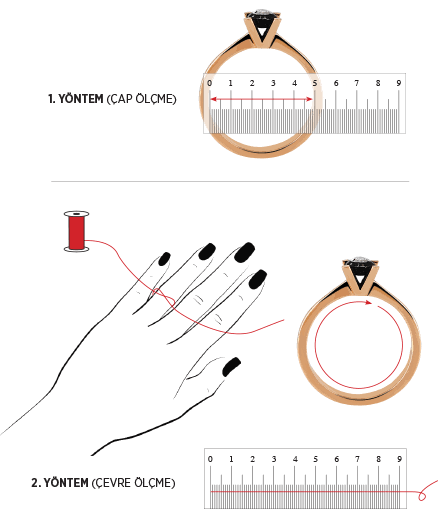 1. YÖNTEM (ÇAP ÖLÇME)

0 1 2 3 4 5 6 7 8 9

2. YÖNTEM (ÇEVRE ÖLÇME)

0 1 2 3 4 5 6 7 8 9